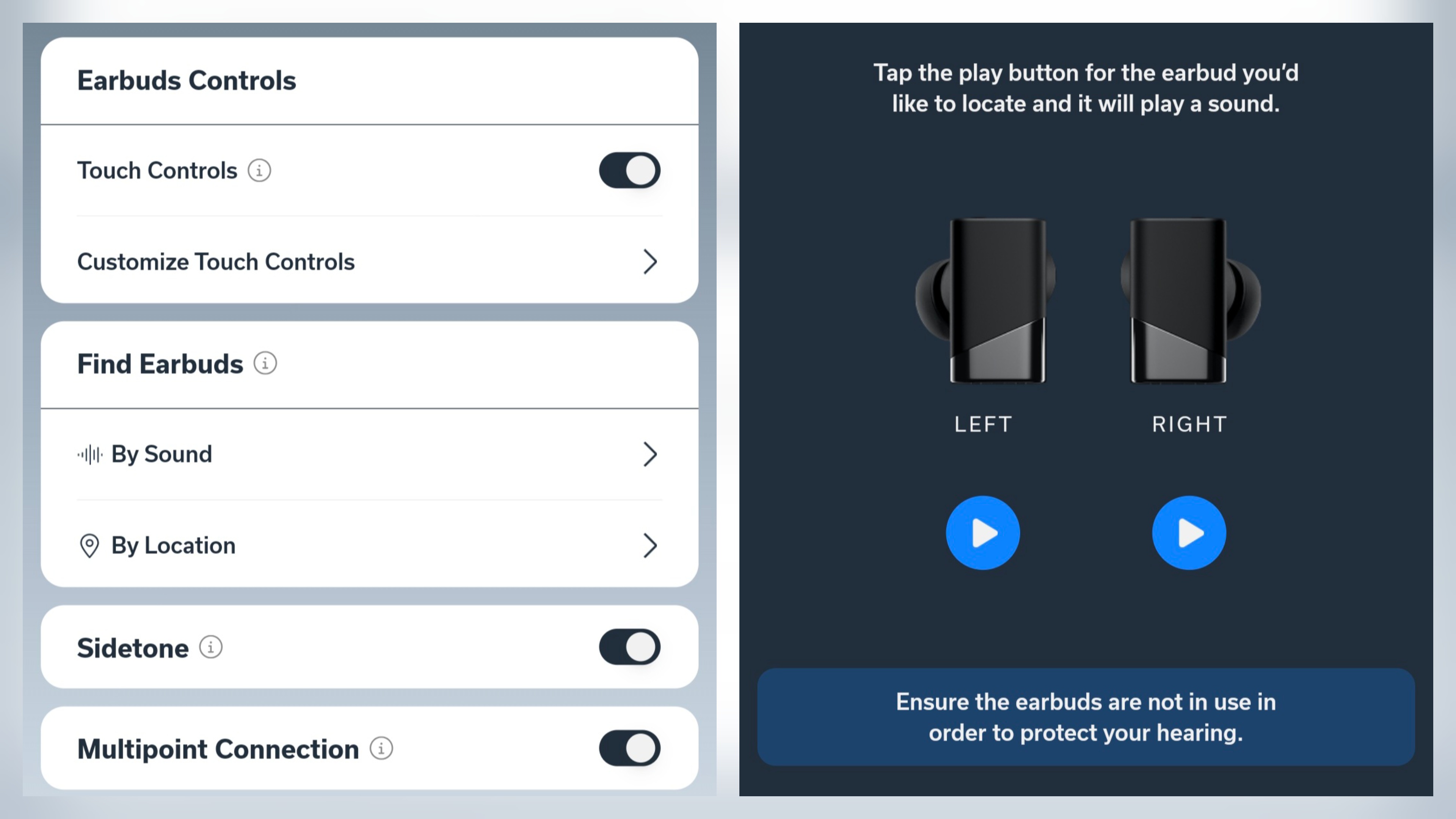 Earbuds Controls

Touch Controls

Customize Touch Controls

Find Earbuds

By Sound

By Location

Sidetone

Multipoint Connection

Tap the play button for the earbud you'd like to locate and it will play a sound.

LEFT

RIGHT

Ensure the earbuds are not in use in order to protect your hearing.